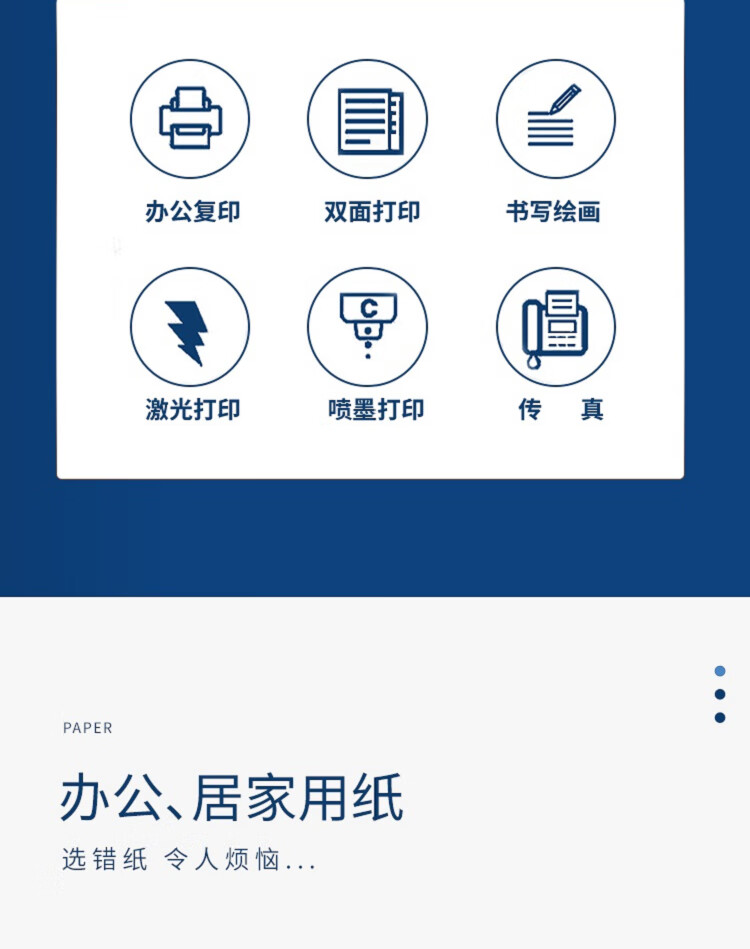 办公复印 双面打印 书写绘画

激光打印 喷墨打印 传 真

PAPER

办公、居家用纸

选错纸 令人烦恼...